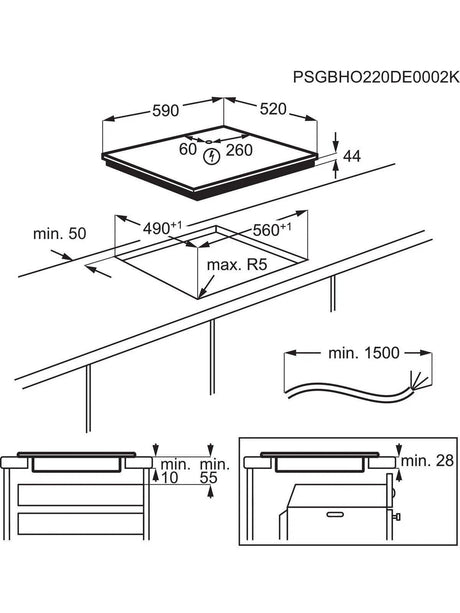 PSGBHO220DE0002K

590
520
60
260
44

min. 50
$490^{+1}$
$560^{+1}$
max. R5

min. 1500

min. 10
min. 55

min. 28